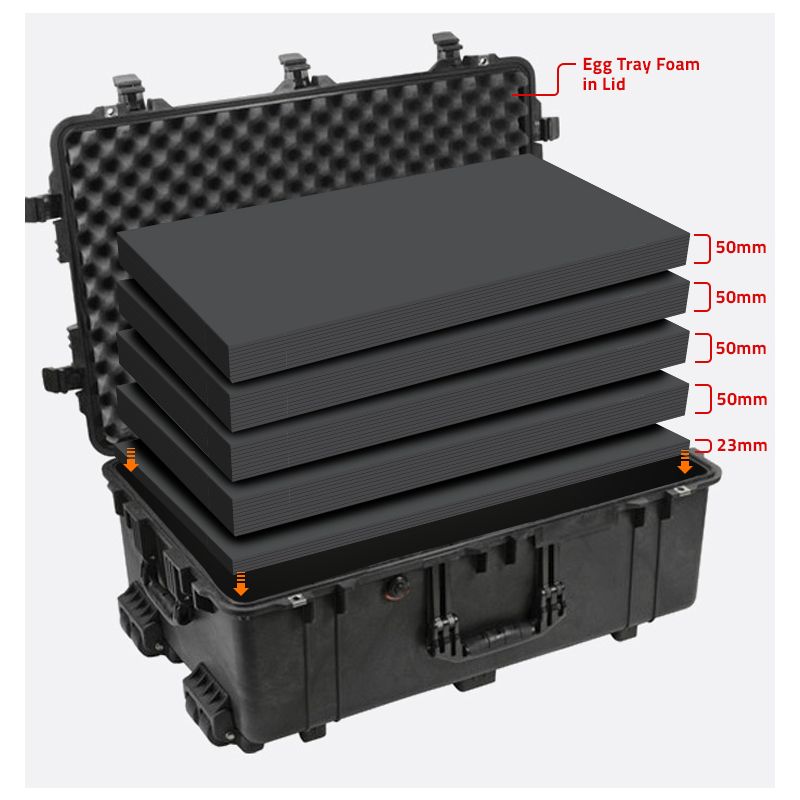 Egg Tray Foam in Lid

50mm

50mm

50mm

50mm

23mm